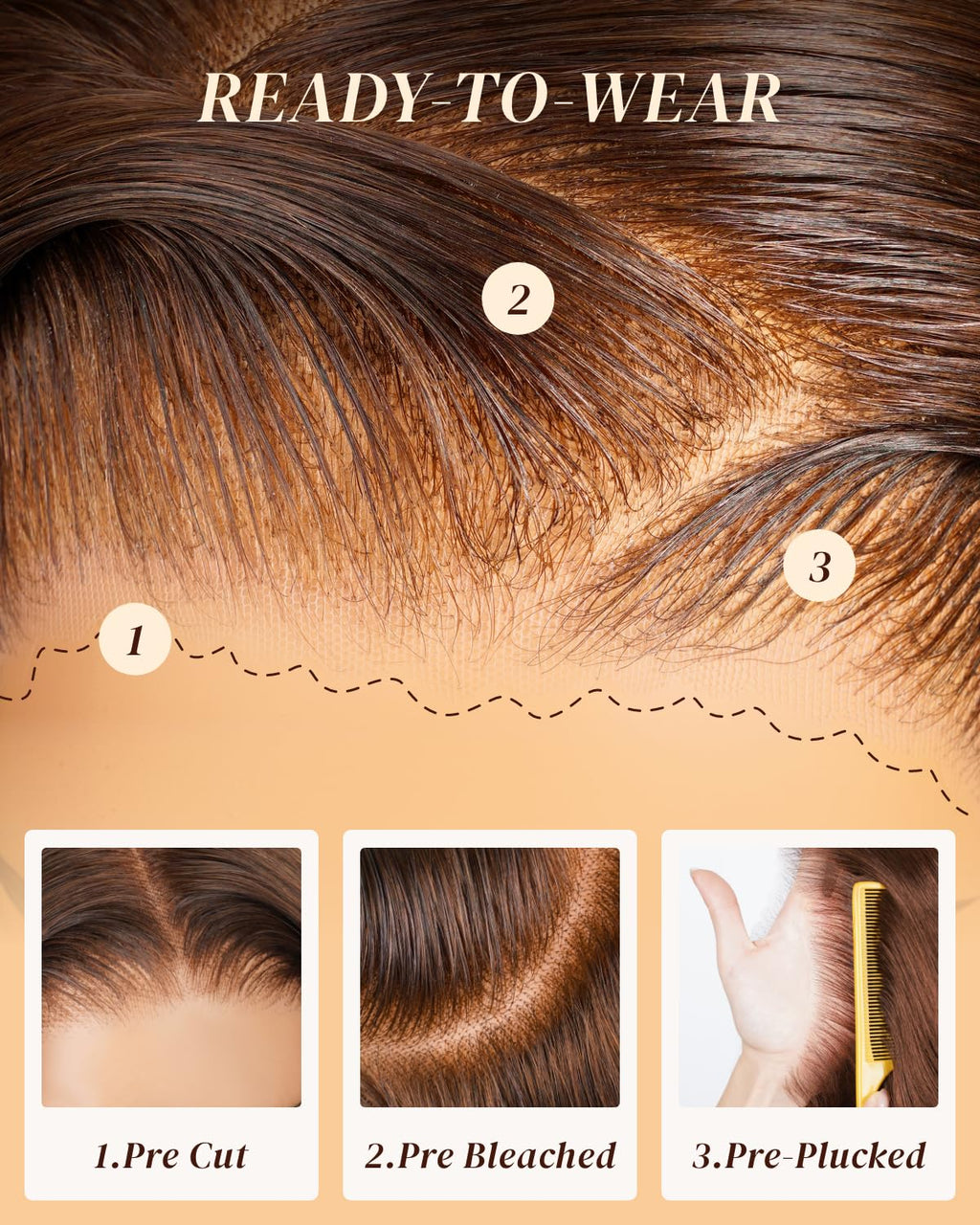 READY-TO-WEAR

2

3

1

1.Pre Cut

2.Pre Bleached

3.Pre-Plucked