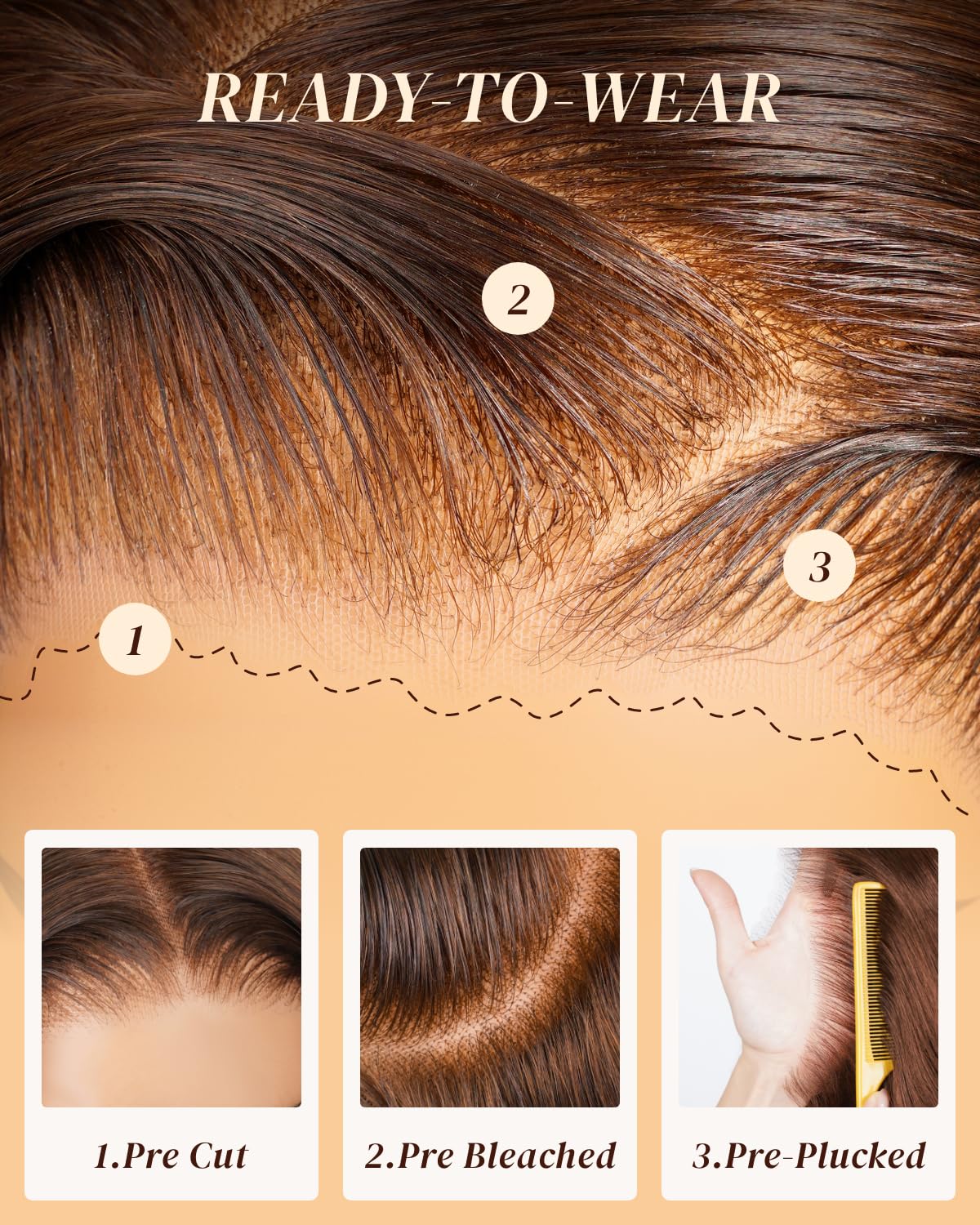 READY-TO-WEAR

2

3

1

1.Pre Cut

2.Pre Bleached

3.Pre-Plucked